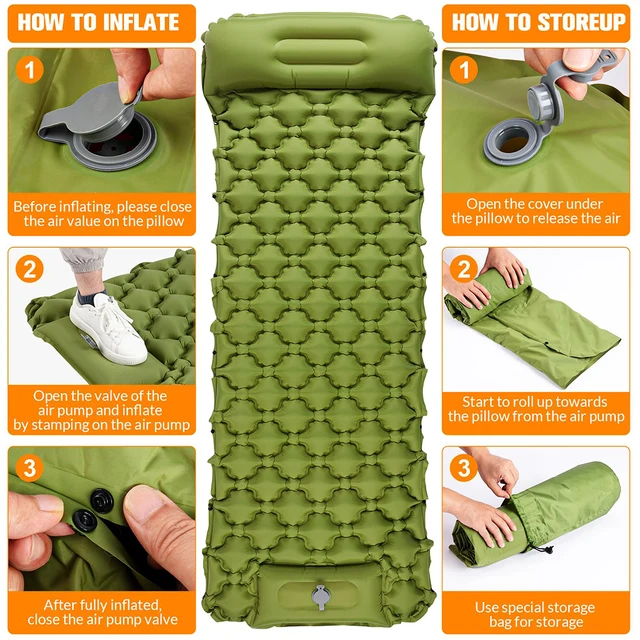 HOW TO INFLATE

1

Before inflating, please close the air value on the pillow

2

Open the valve of the air pump and inflate by stamping on the air pump

3

After fully inflated, close the air pump valve

HOW TO STOREUP

1

Open the cover under the pillow to release the air

2

Start to roll up towards the pillow from the air pump

3

Use special storage bag for storage