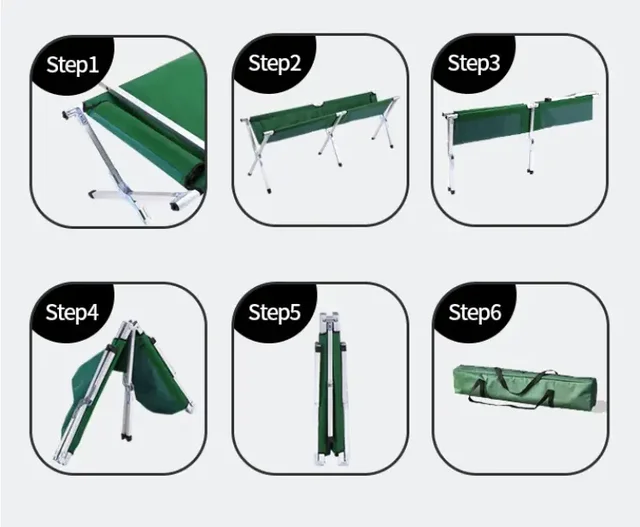 Step1

Step2

Step3

Step4

Step5

Step6