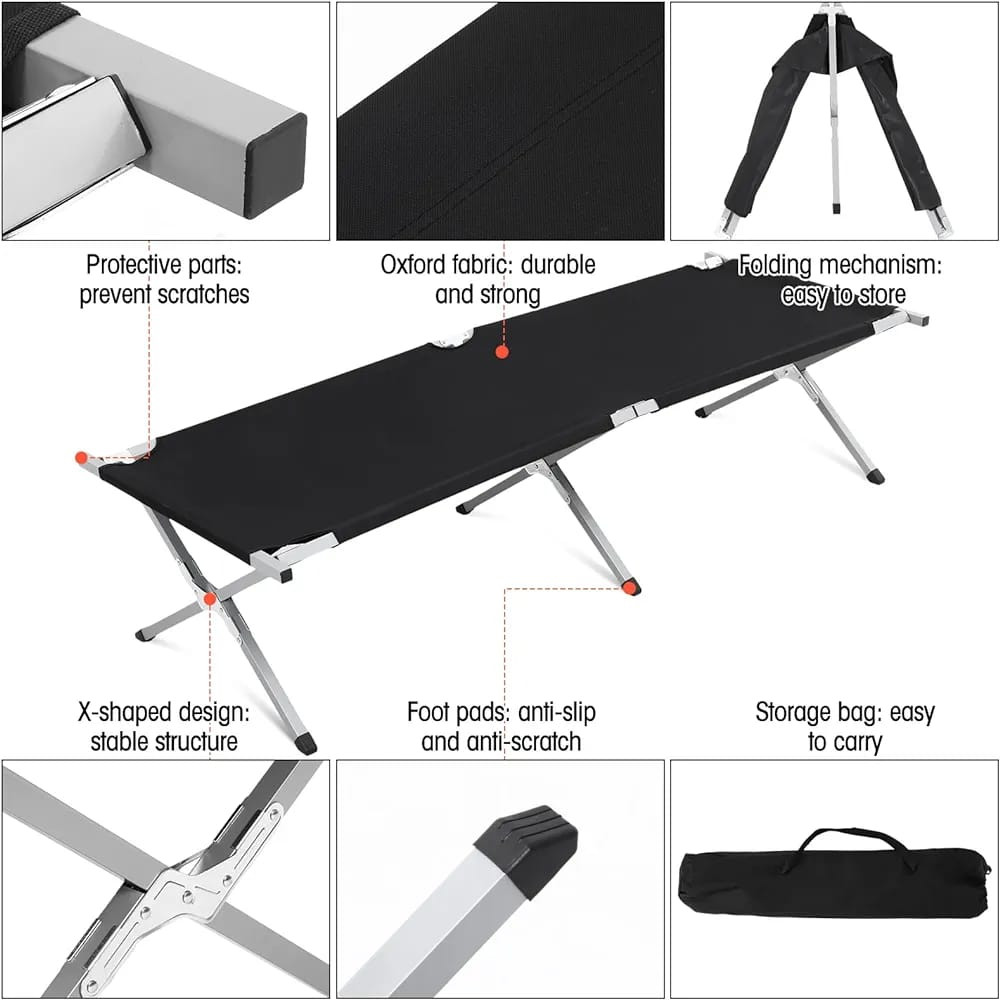 Protective parts: prevent scratches

Oxford fabric: durable and strong

Folding mechanism: easy to store

X-shaped design: stable structure

Foot pads: anti-slip and anti-scratch

Storage bag: easy to carry